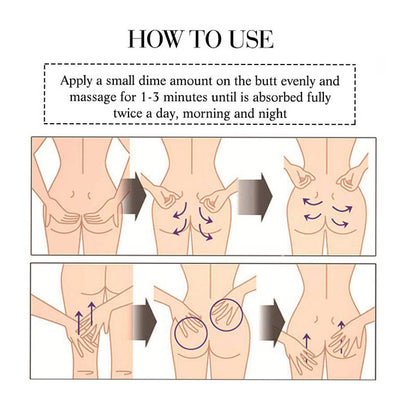 HOW TO USE

Apply a small dime amount on the butt evenly and massage for 1-3 minutes until is absorbed fully twice a day, morning and night